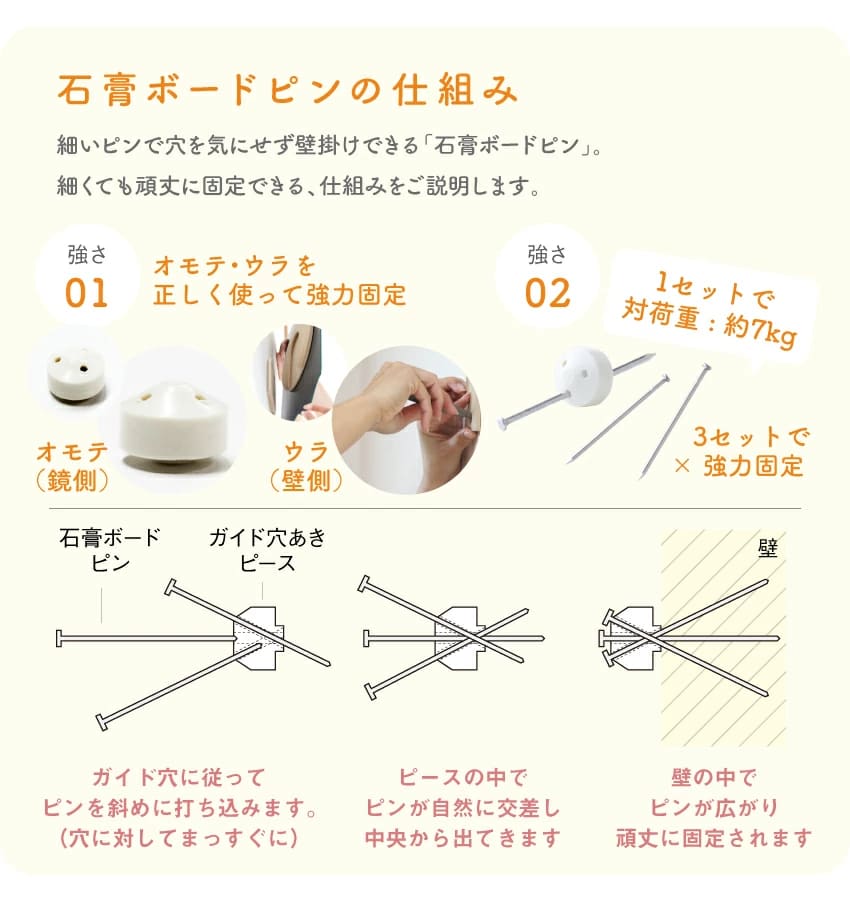 石膏ボードピンの仕組み

細いピンで穴を気にせず壁掛けできる「石膏ボードピン」。

細くても頑丈に固定できる、仕組みをご説明します。

強さ
01

オモテ・ウラを
正しく使って強力固定

オモテ
（鏡側）

ウラ
（壁側）

強さ
02

1セットで
対荷重：約7kg

3セットで
× 強力固定

石膏ボード
ピン

ガイド穴あき
ピース

壁

ガイド穴に従って
ピンを斜めに打ち込みます。
（穴に対してまっすぐに）

ピースの中で
ピンが自然に交差し
中央から出てきます

壁の中で
ピンが広がり
頑丈に固定されます