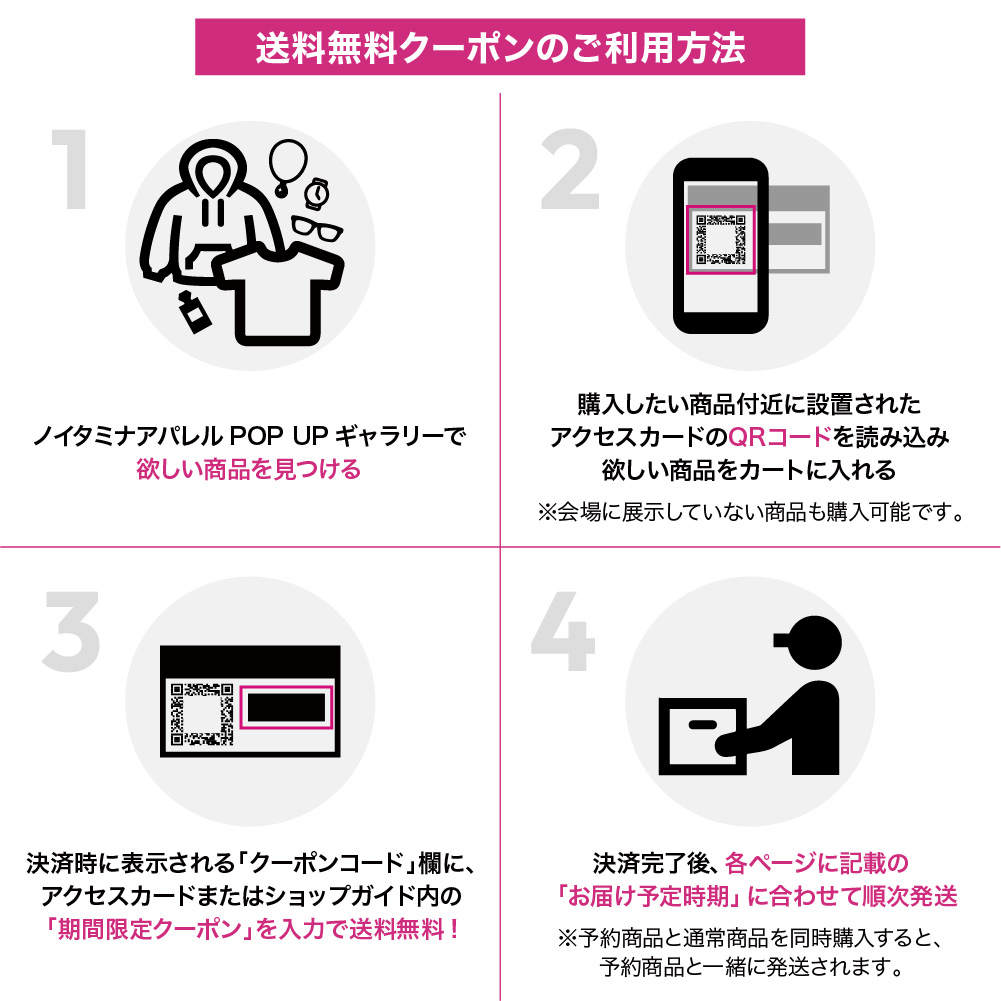 送料無料クーポンのご利用方法

1

ノイタミナアパレル POP UP ギャラリーで
欲しい商品を見つける

2

購入したい商品付近に設置された
アクセスカードのQRコードを読み込み
欲しい商品をカートに入れる
※会場に展示していない商品も購入可能です。

3

決済時に表示される「クーポンコード」欄に、
アクセスカードまたはショップガイド内の
「期間限定クーポン」を入力で送料無料！

4

決済完了後、各ページに記載の
「お届け予定時期」に合わせて順次発送
※予約商品と通常商品を同時購入すると、
予約商品と一緒に発送されます。